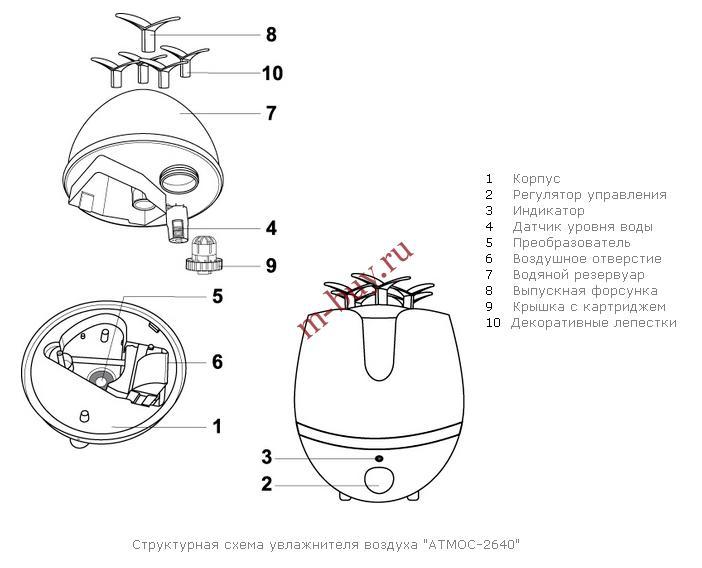 8
10
7
4
9
5
6
1
3
2

m-buy.ru

1 Корпус
2 Регулятор управления
3 Индикатор
4 Датчик уровня воды
5 Преобразователь
6 Воздушное отверстие
7 Водяной резервуар
8 Выпускная форсунка
9 Крышка с картриджем
10 Декоративные лепестки

Структурная схема увлажнителя воздуха "АТМОС-2640"